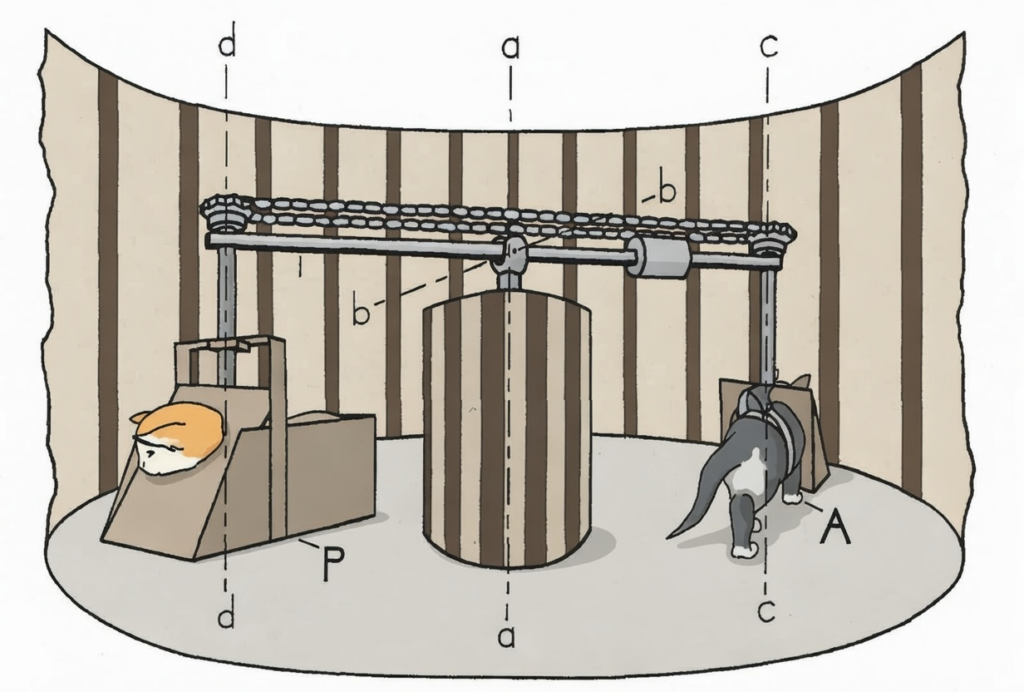 d
a
c
b
b
P
A
d
a
c